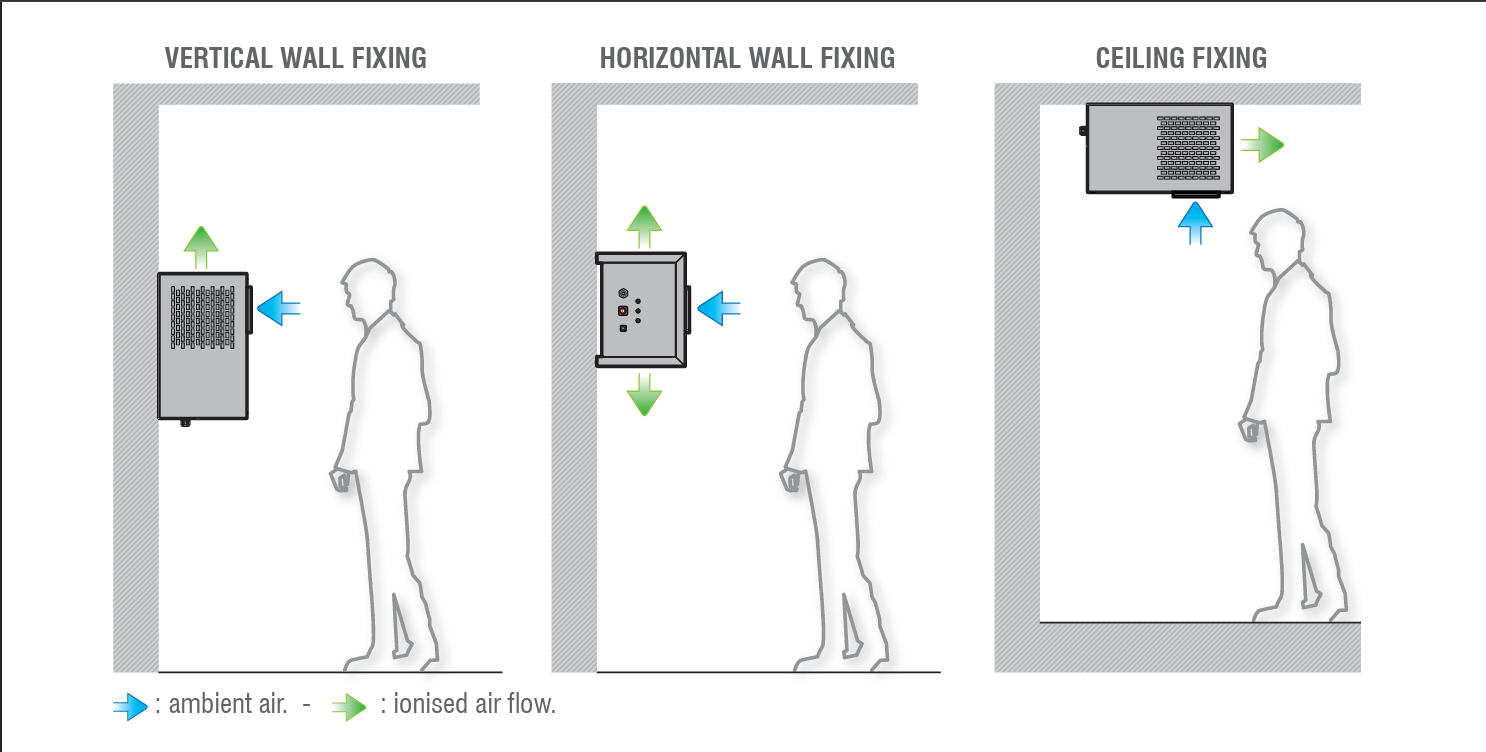 VERTICAL WALL FIXING

HORIZONTAL WALL FIXING

CEILING FIXING

: ambient air. - : ionised air flow.